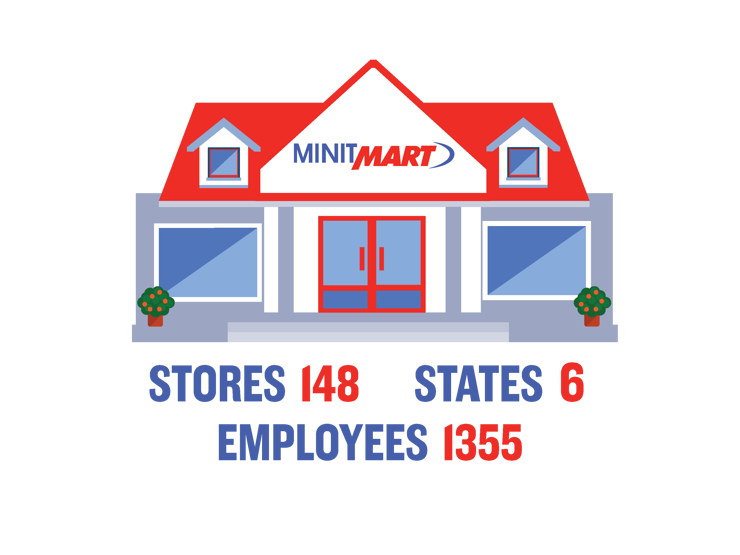 MINIT MART

STORES 148 STATES 6
EMPLOYEES 1355